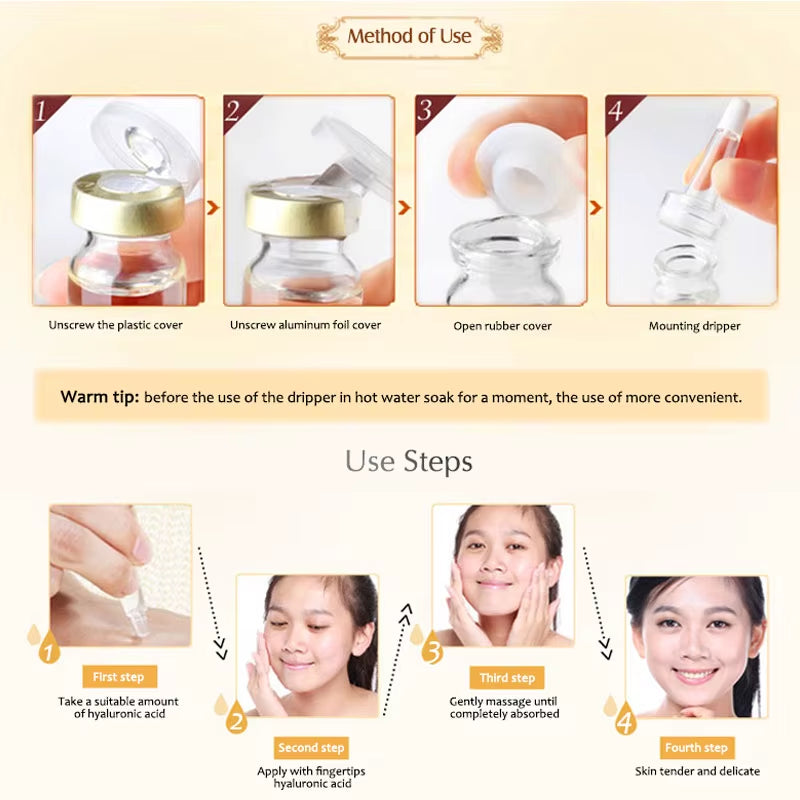 Method of Use

1
Unscrew the plastic cover

2
Unscrew aluminum foil cover

3
Open rubber cover

4
Mounting dripper

Warm tip: before the use of the dripper in hot water soak for a moment, the use of more convenient.

Use Steps

1
First step
Take a suitable amount of hyaluronic acid

2
Second step
Apply with fingertips hyaluronic acid

3
Third step
Gently massage until completely absorbed

4
Fourth step
Skin tender and delicate